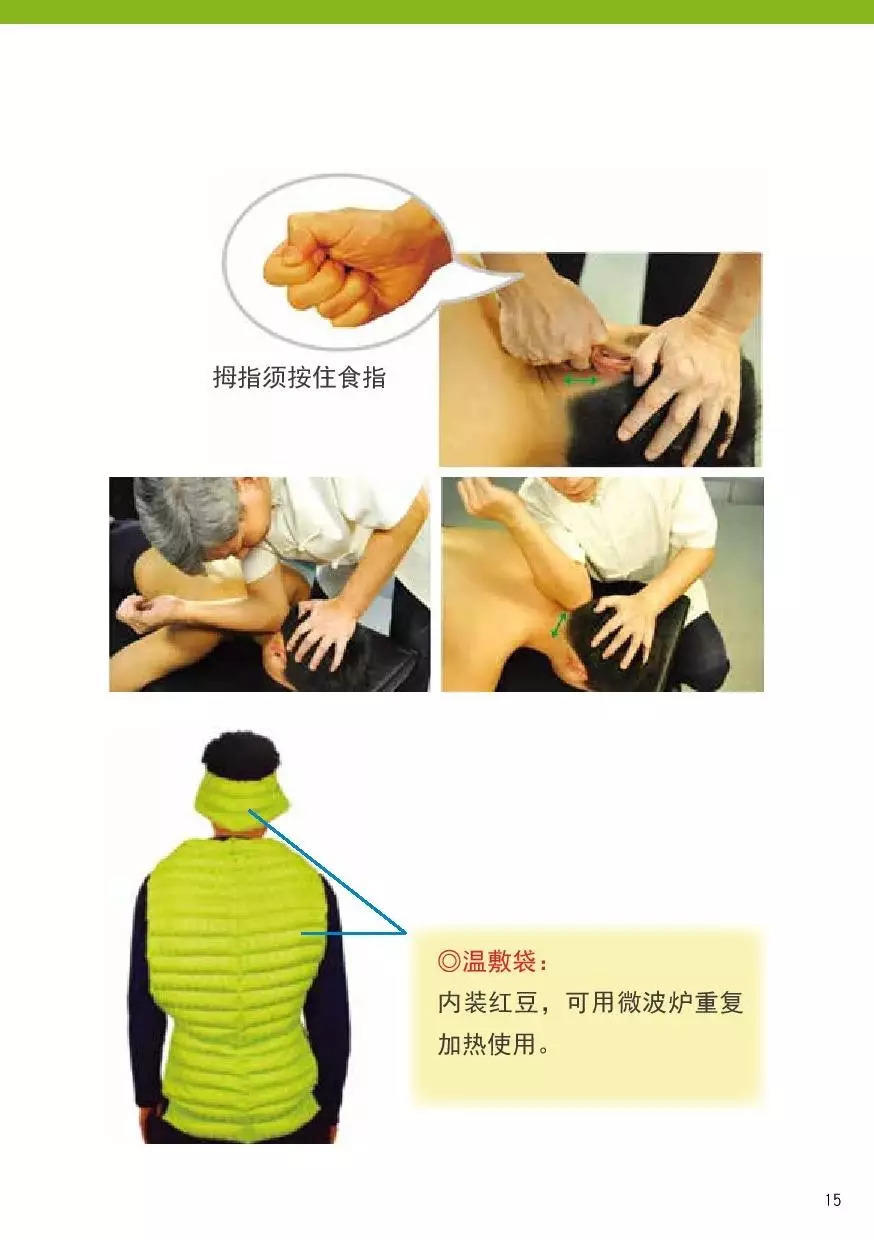 拇指须按住食指

◎温敷袋：
内装红豆，可用微波炉重复加热使用。

15