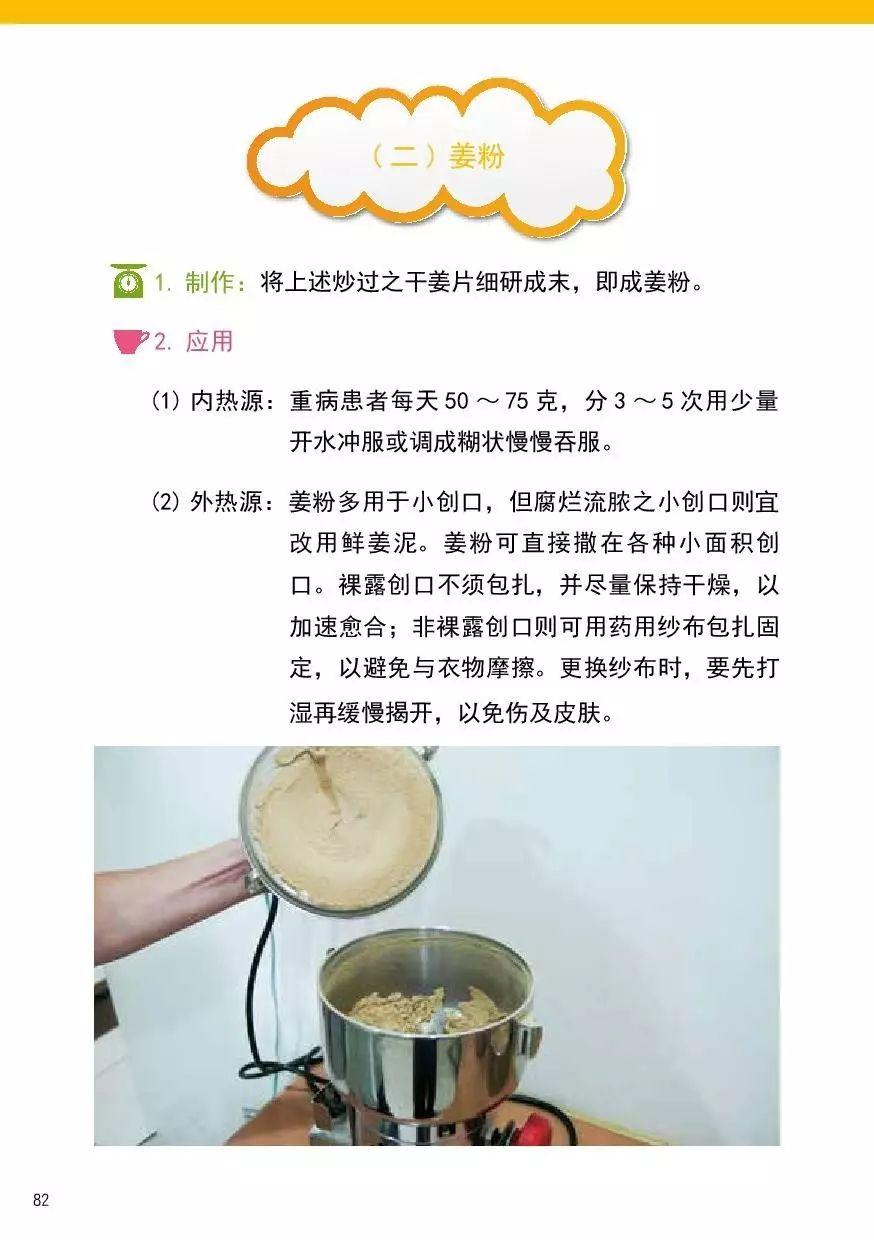 （二）姜粉

1. 制作：将上述炒过之干姜片细研成末，即成姜粉。

2. 应用

(1) 内热源：重病患者每天 50 ～ 75 克，分 3 ～ 5 次用少量开水冲服或调成糊状慢慢吞服。

(2) 外热源：姜粉多用于小创口，但腐烂流脓之小创口则宜改用鲜姜泥。姜粉可直接撒在各种小面积创口。裸露创口不须包扎，并尽量保持干燥，以加速愈合；非裸露创口则可用药用纱布包扎固定，以避免与衣物摩擦。更换纱布时，要先打湿再缓慢揭开，以免伤及皮肤。

82