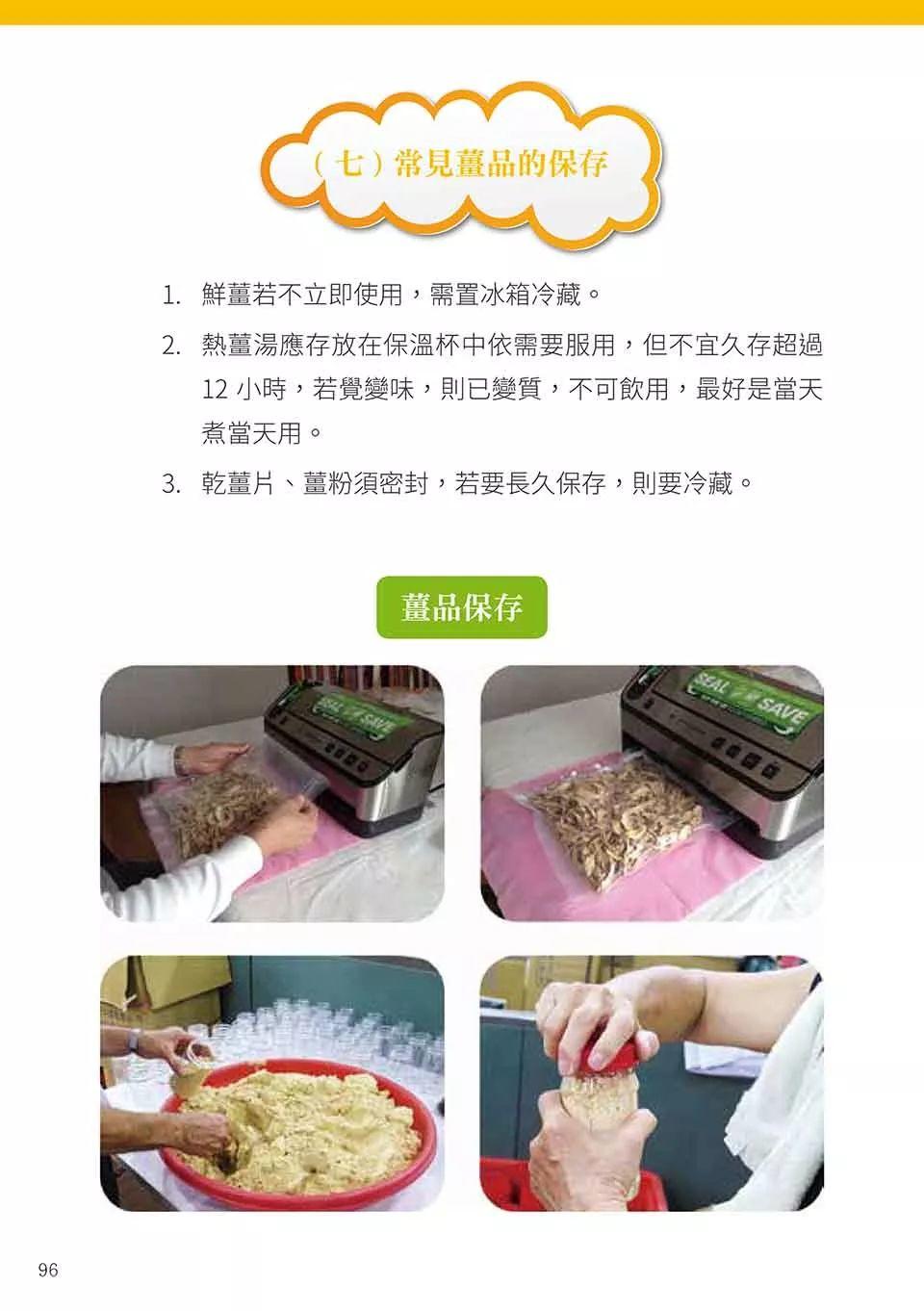 （七）常見薑品的保存

1. 鮮薑若不立即使用，需置冰箱冷藏。

2. 熱薑湯應存放在保溫杯中依需要服用，但不宜久存超過 12 小時，若覺變味，則已變質，不可飲用，最好是當天煮當天用。

3. 乾薑片、薑粉須密封，若要長久保存，則要冷藏。

薑品保存

SEAL SAVE

SEAL SAVE

96