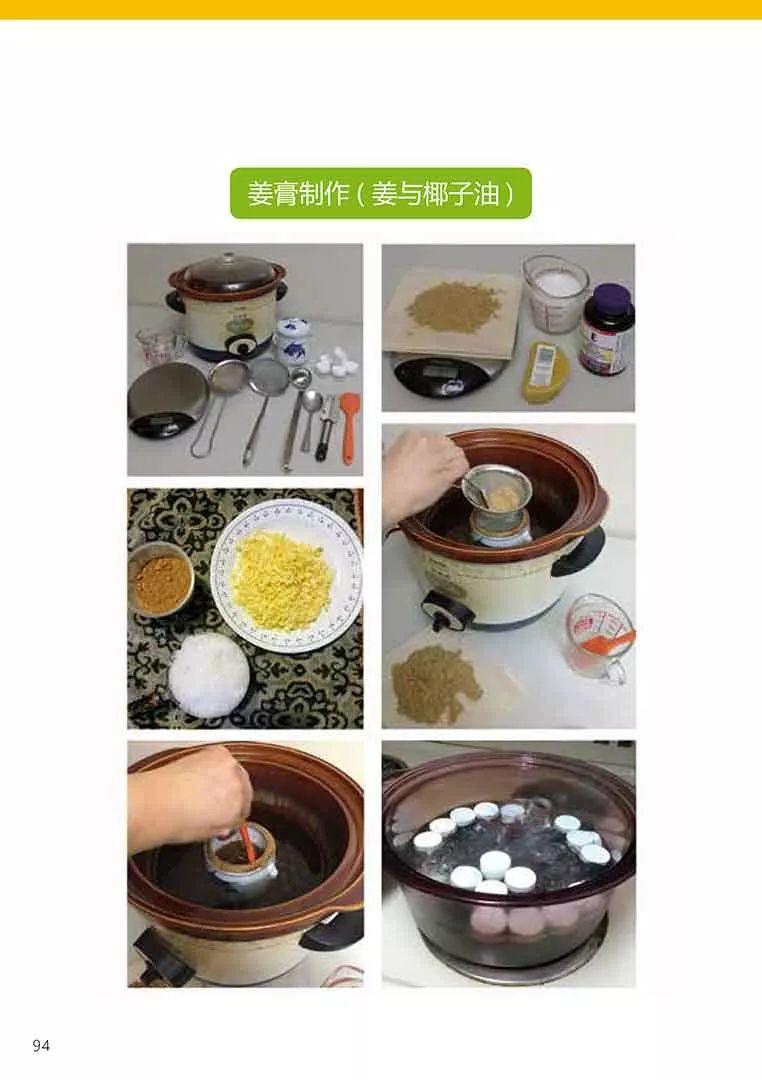 姜膏制作（姜与椰子油）

94