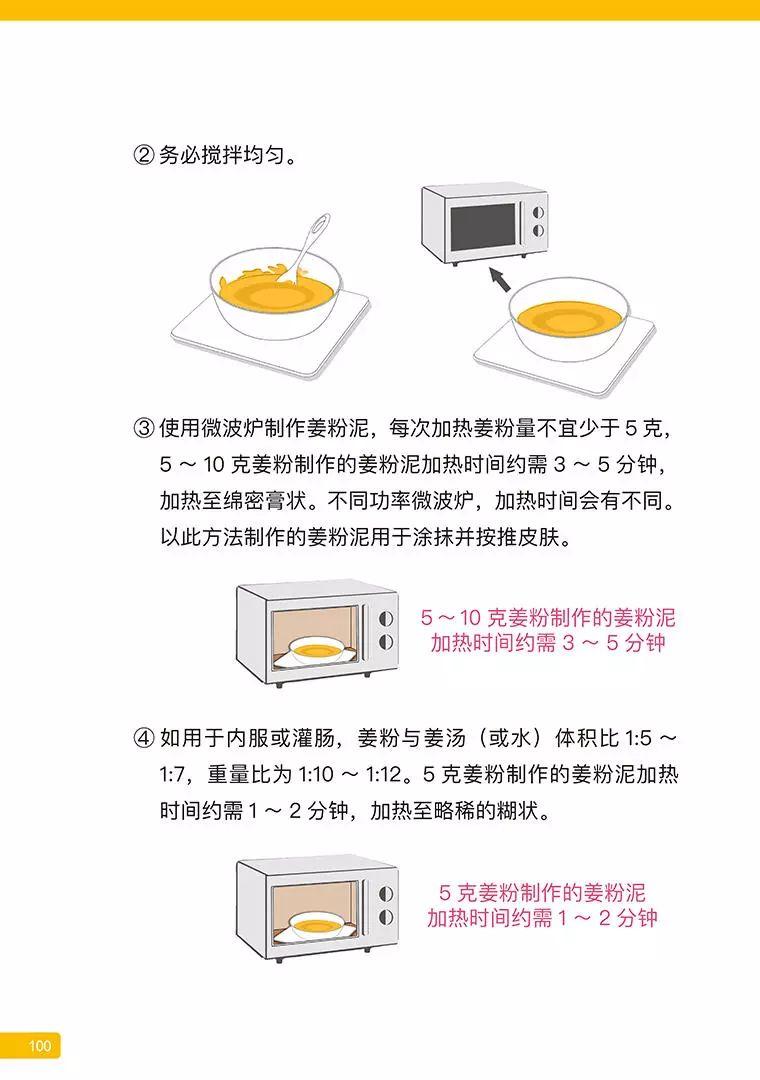 ② 务必搅拌均匀。

③ 使用微波炉制作姜粉泥，每次加热姜粉量不宜少于 5 克，5 ～ 10 克姜粉制作的姜粉泥加热时间约需 3 ～ 5 分钟，加热至绵密膏状。不同功率微波炉，加热时间会有不同。以此方法制作的姜粉泥用于涂抹并按推皮肤。

5 ～ 10 克姜粉制作的姜粉泥
加热时间约需 3 ～ 5 分钟

④ 如用于内服或灌肠，姜粉与姜汤（或水）体积比 1:5 ～ 1:7，重量比为 1:10 ～ 1:12。5 克姜粉制作的姜粉泥加热时间约需 1 ～ 2 分钟，加热至略稀的糊状。

5 克姜粉制作的姜粉泥
加热时间约需 1 ～ 2 分钟

100