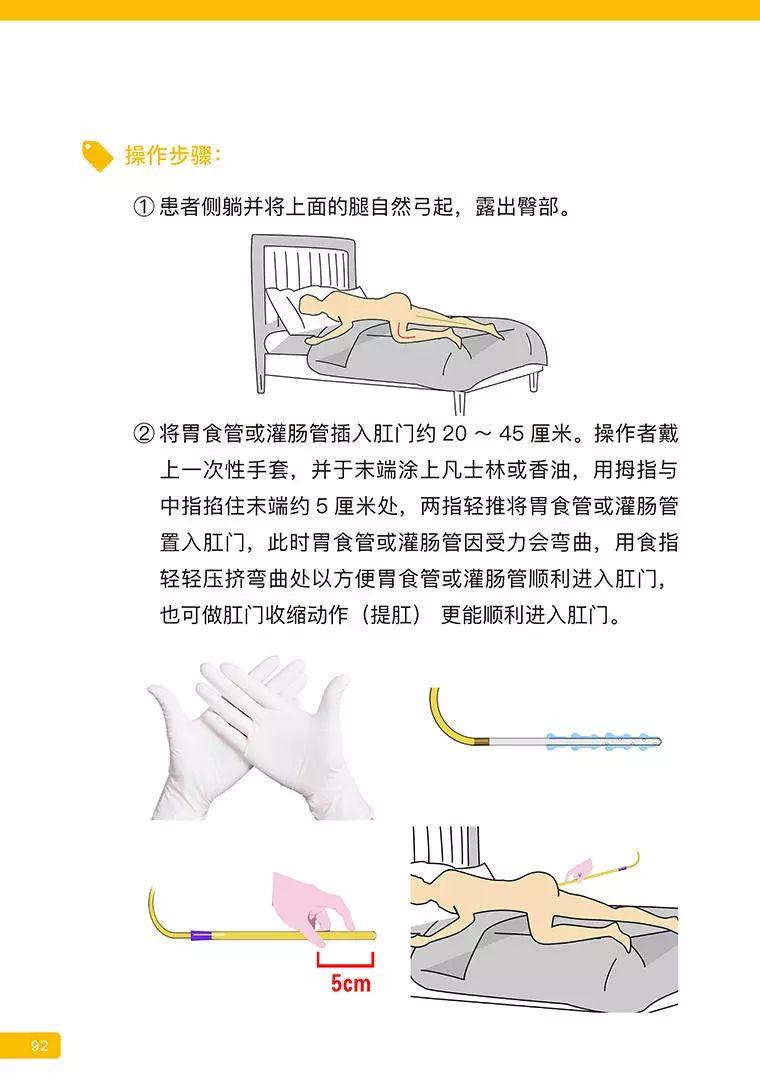 操作步骤：

① 患者侧躺并将上面的腿自然弓起，露出臀部。

② 将胃食管或灌肠管插入肛门约 20 ～ 45 厘米。操作者戴上一次性手套，并于末端涂上凡士林或香油，用拇指与中指掐住末端约 5 厘米处，两指轻推将胃食管或灌肠管置入肛门，此时胃食管或灌肠管因受力会弯曲，用食指轻轻压挤弯曲处以方便胃食管或灌肠管顺利进入肛门，也可做肛门收缩动作（提肛） 更能顺利进入肛门。

5cm

92