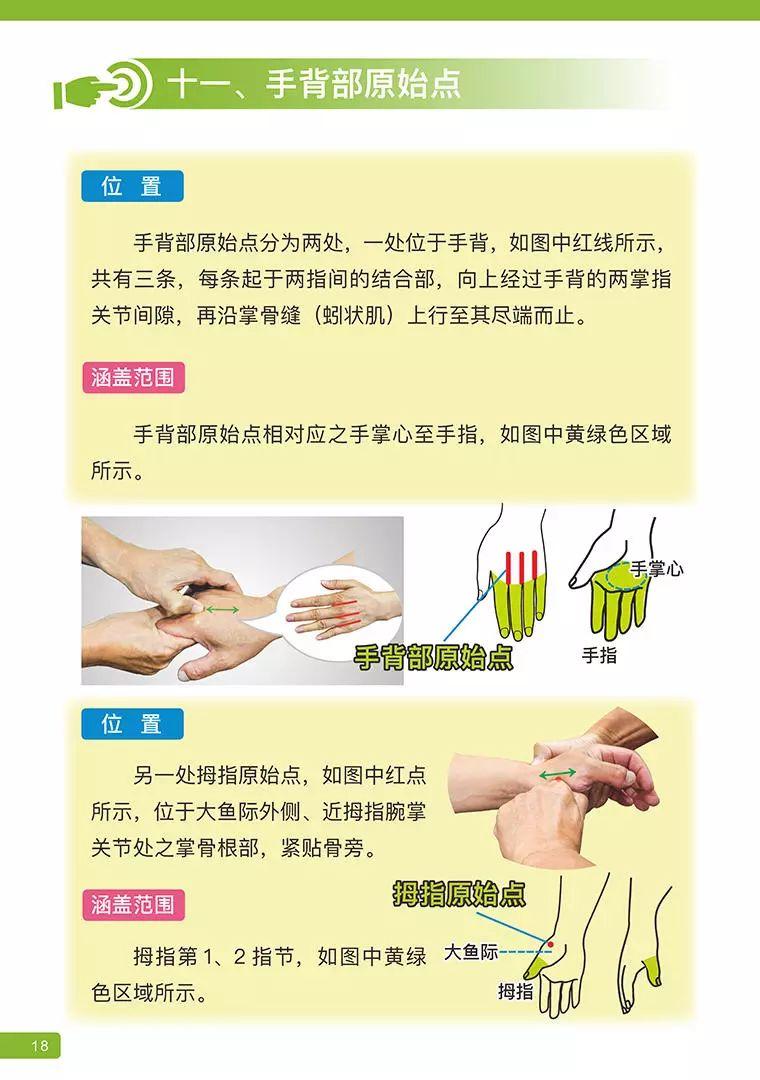 十一、手背部原始点

位 置

手背部原始点分为两处，一处位于手背，如图中红线所示，共有三条，每条起于两指间的结合部，向上经过手背的两掌指关节间隙，再沿掌骨缝（蚓状肌）上行至其尽端而止。

涵盖范围

手背部原始点相对应之手掌心至手指，如图中黄绿色区域所示。

手背部原始点

手掌心

手指

位 置

另一处拇指原始点，如图中红点所示，位于大鱼际外侧、近拇指腕掌关节处之掌骨根部，紧贴骨旁。

涵盖范围

拇指第 1、2 指节，如图中黄绿色区域所示。

拇指原始点

大鱼际

拇指

18