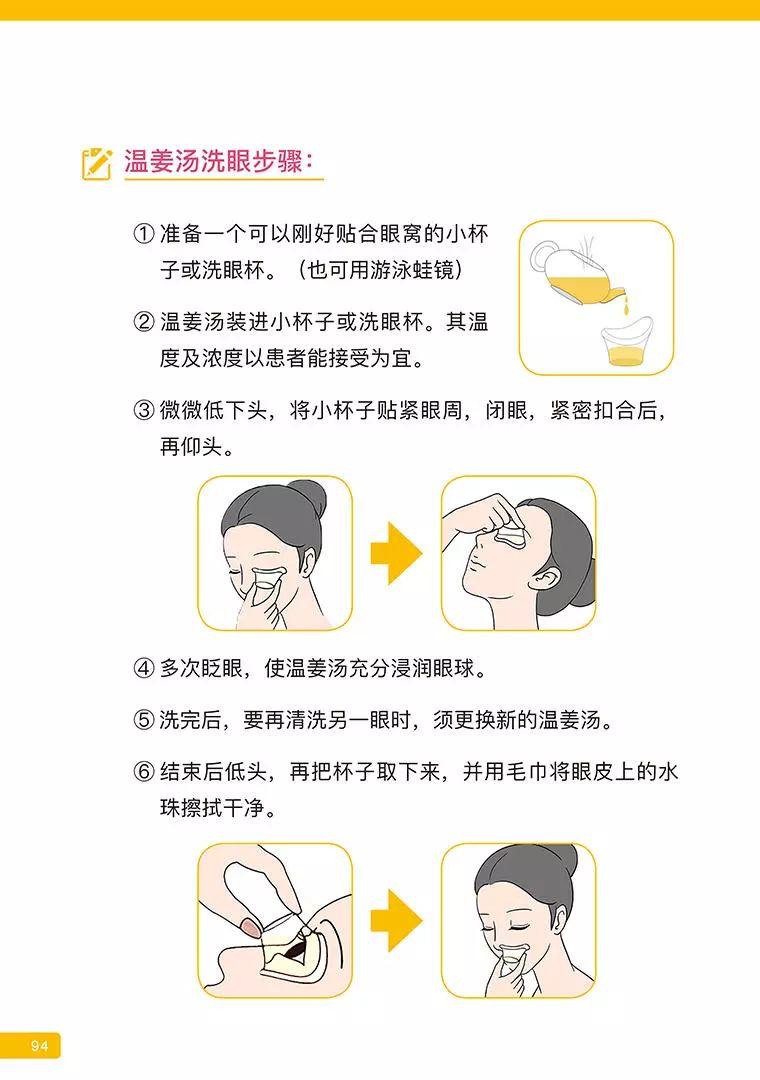 温姜汤洗眼步骤：

① 准备一个可以刚好贴合眼窝的小杯子或洗眼杯。（也可用游泳蛙镜）

② 温姜汤装进小杯子或洗眼杯。其温度及浓度以患者能接受为宜。

③ 微微低下头，将小杯子贴紧眼周，闭眼，紧密扣合后，再仰头。

④ 多次眨眼，使温姜汤充分浸润眼球。

⑤ 洗完后，要再清洗另一眼时，须更换新的温姜汤。

⑥ 结束后低头，再把杯子取下来，并用毛巾将眼皮上的水珠擦拭干净。

94