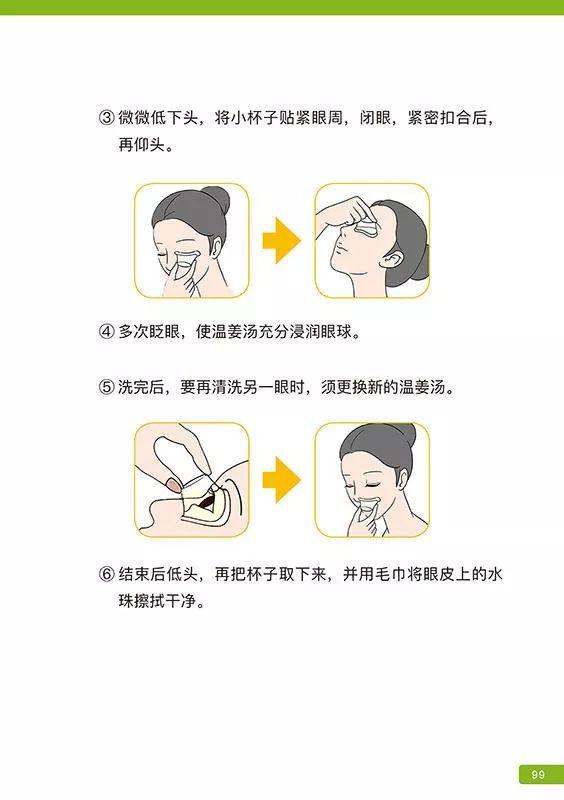 ③ 微微低下头，将小杯子贴紧眼周，闭眼，紧密扣合后，再仰头。

④ 多次眨眼，使温姜汤充分浸润眼球。

⑤ 洗完后，要再清洗另一眼时，须更换新的温姜汤。

⑥ 结束后低头，再把杯子取下来，并用毛巾将眼皮上的水珠擦拭干净。

99