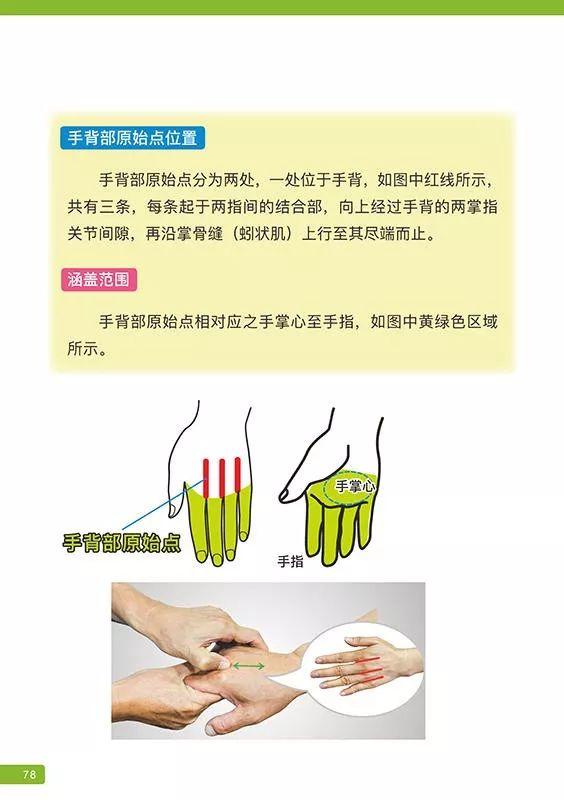 手背部原始点位置

手背部原始点分为两处，一处位于手背，如图中红线所示，共有三条，每条起于两指间的结合部，向上经过手背的两掌指关节间隙，再沿掌骨缝（蚓状肌）上行至其尽端而止。

涵盖范围

手背部原始点相对应之手掌心至手指，如图中黄绿色区域所示。

手背部原始点

手掌心

手指

78