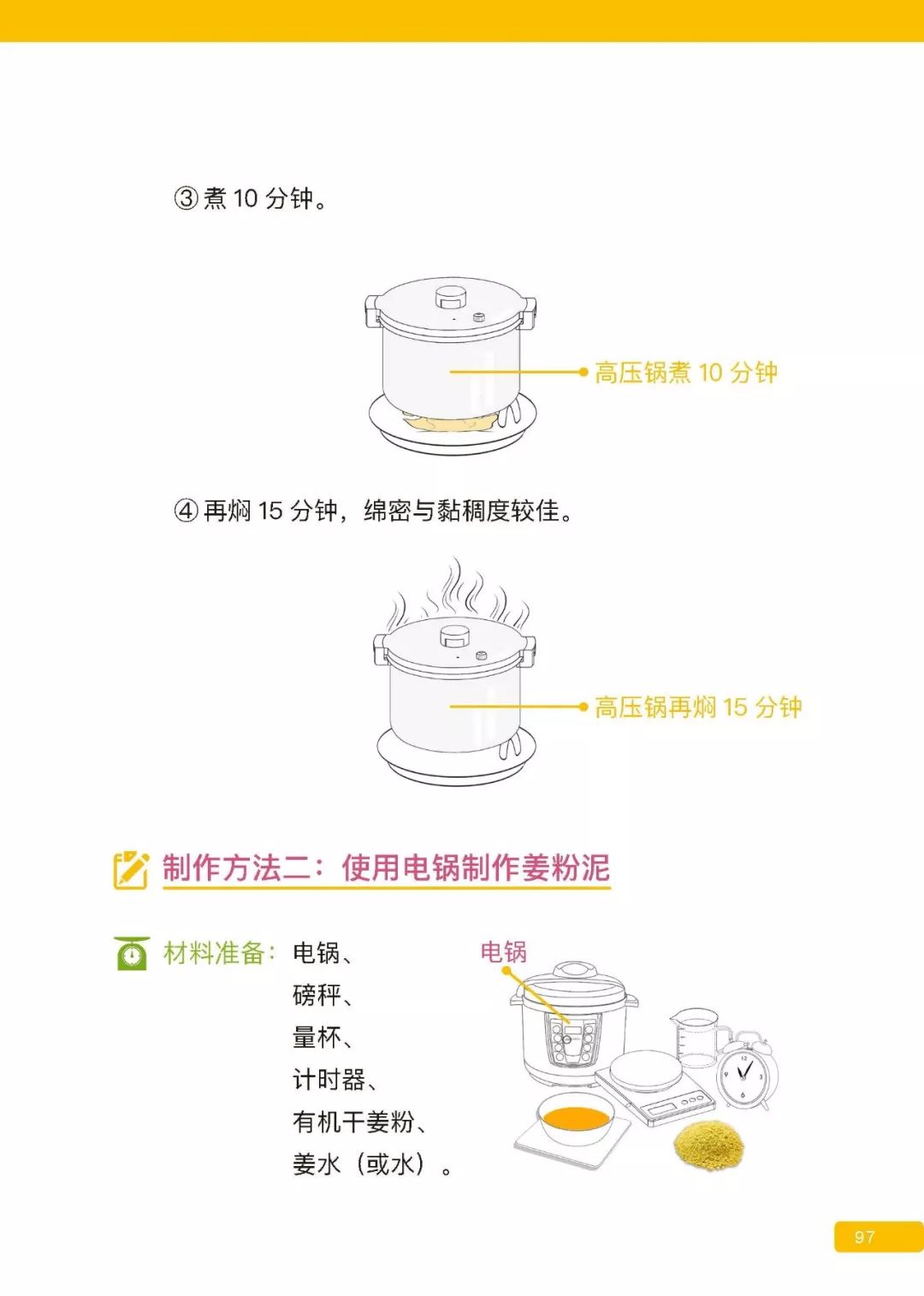 ③煮 10 分钟。

高压锅煮 10 分钟

④再焖 15 分钟，绵密与黏稠度较佳。

高压锅再焖 15 分钟

制作方法二：使用电锅制作姜粉泥

材料准备：电锅、
磅秤、
量杯、
计时器、
有机干姜粉、
姜水（或水）。

电锅

97