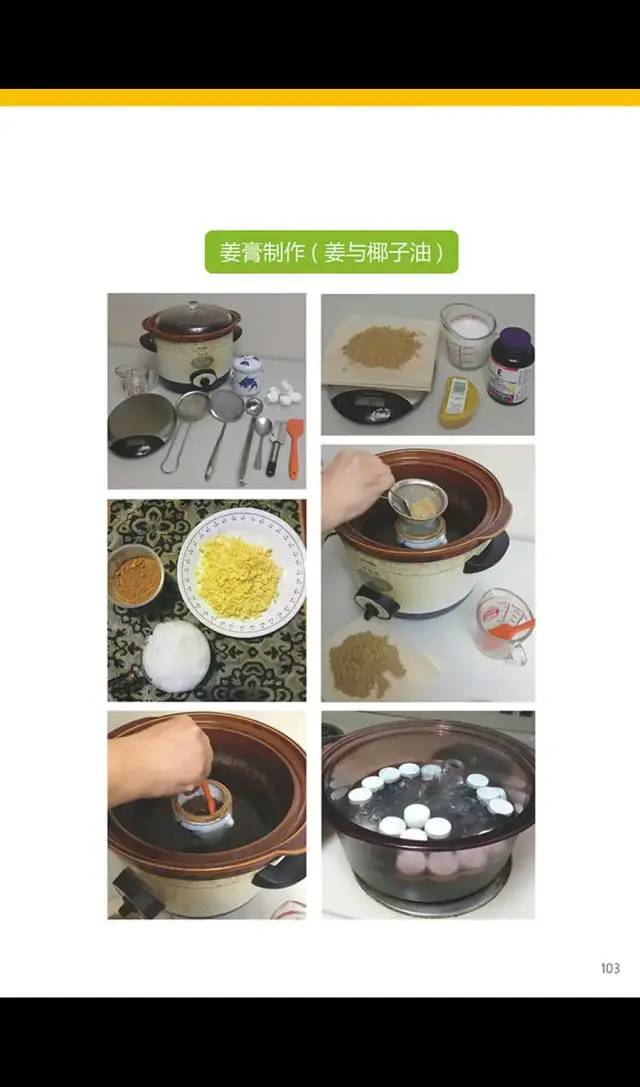 姜膏制作（姜与椰子油）

103