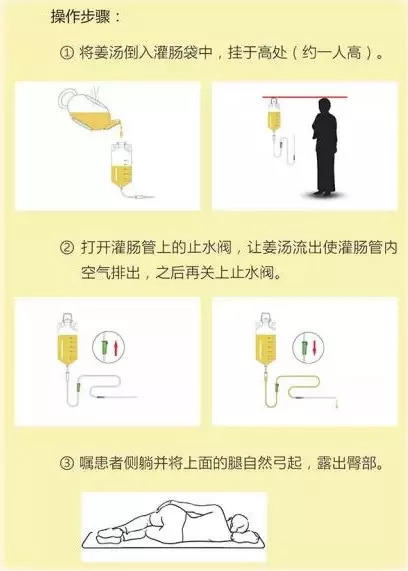 操作步骤：

① 将姜汤倒入灌肠袋中，挂于高处（约一人高）。

② 打开灌肠管上的止水阀，让姜汤流出使灌肠管内空气排出，之后再关上止水阀。

③ 嘱患者侧躺并将上面的腿自然弓起，露出臀部。