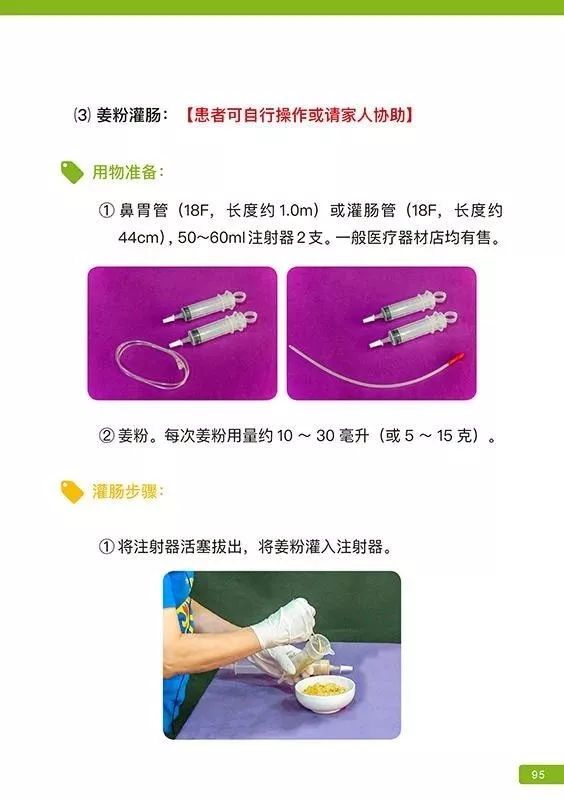 ⑶ 姜粉灌肠：【患者可自行操作或请家人协助】

用物准备：

① 鼻胃管（18F，长度约 1.0m）或灌肠管（18F，长度约 44cm），50～60ml 注射器 2 支。一般医疗器材店均有售。

② 姜粉。每次姜粉用量约 10 ～ 30 毫升（或 5 ～ 15 克）。

灌肠步骤：

① 将注射器活塞拔出，将姜粉灌入注射器。

95