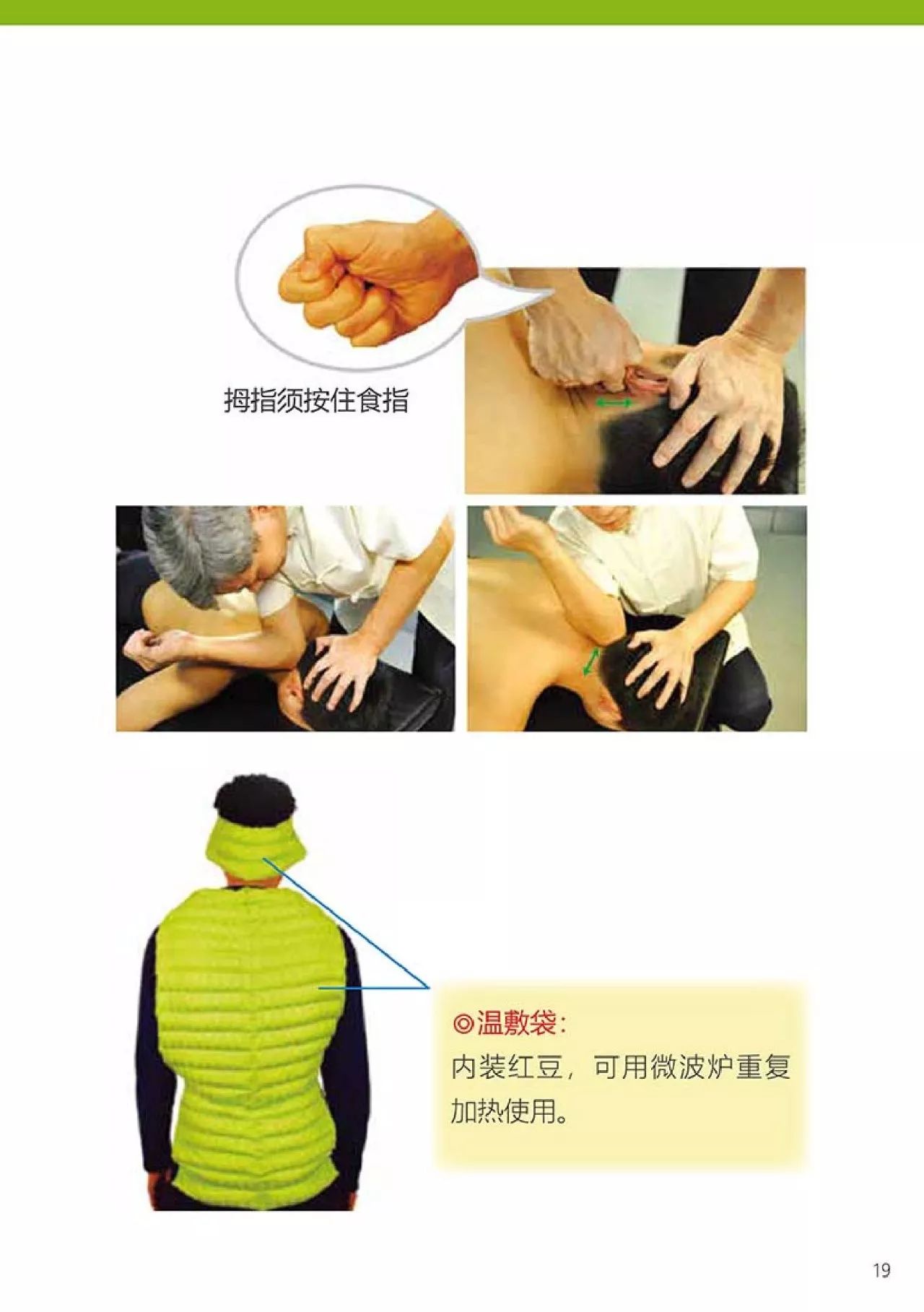 拇指须按住食指

◎温敷袋：

内装红豆，可用微波炉重复加热使用。

19