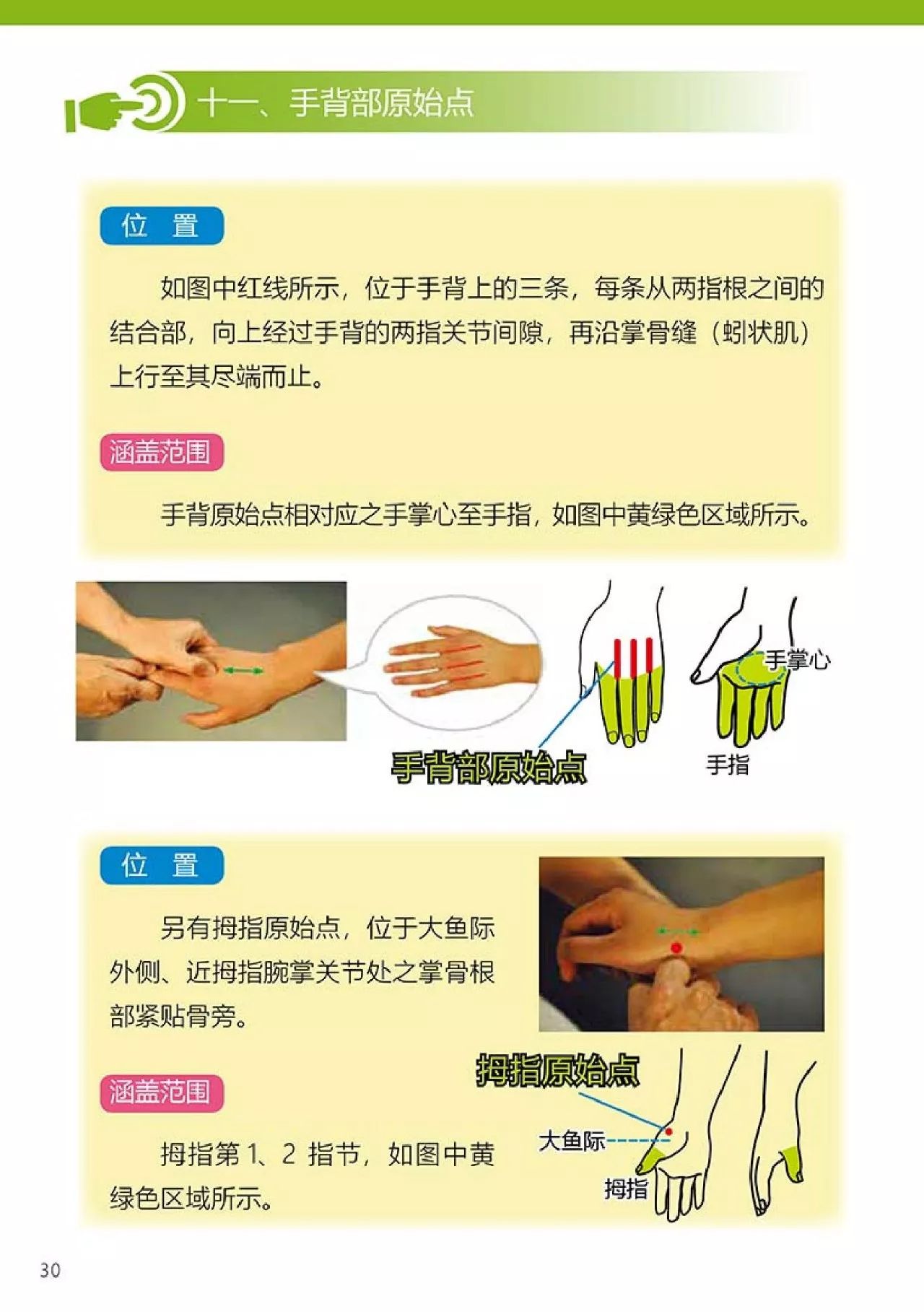 十一、手背部原始点

位 置

如图中红线所示，位于手背上的三条，每条从两指根之间的结合部，向上经过手背的两指关节间隙，再沿掌骨缝（蚓状肌）上行至其尽端而止。

涵盖范围

手背原始点相对应之手掌心至手指，如图中黄绿色区域所示。

手掌心

手背部原始点

手指

位 置

另有拇指原始点，位于大鱼际外侧、近拇指腕掌关节处之掌骨根部紧贴骨旁。

涵盖范围

拇指第 1、2 指节，如图中黄绿色区域所示。

拇指原始点

大鱼际

拇指

30