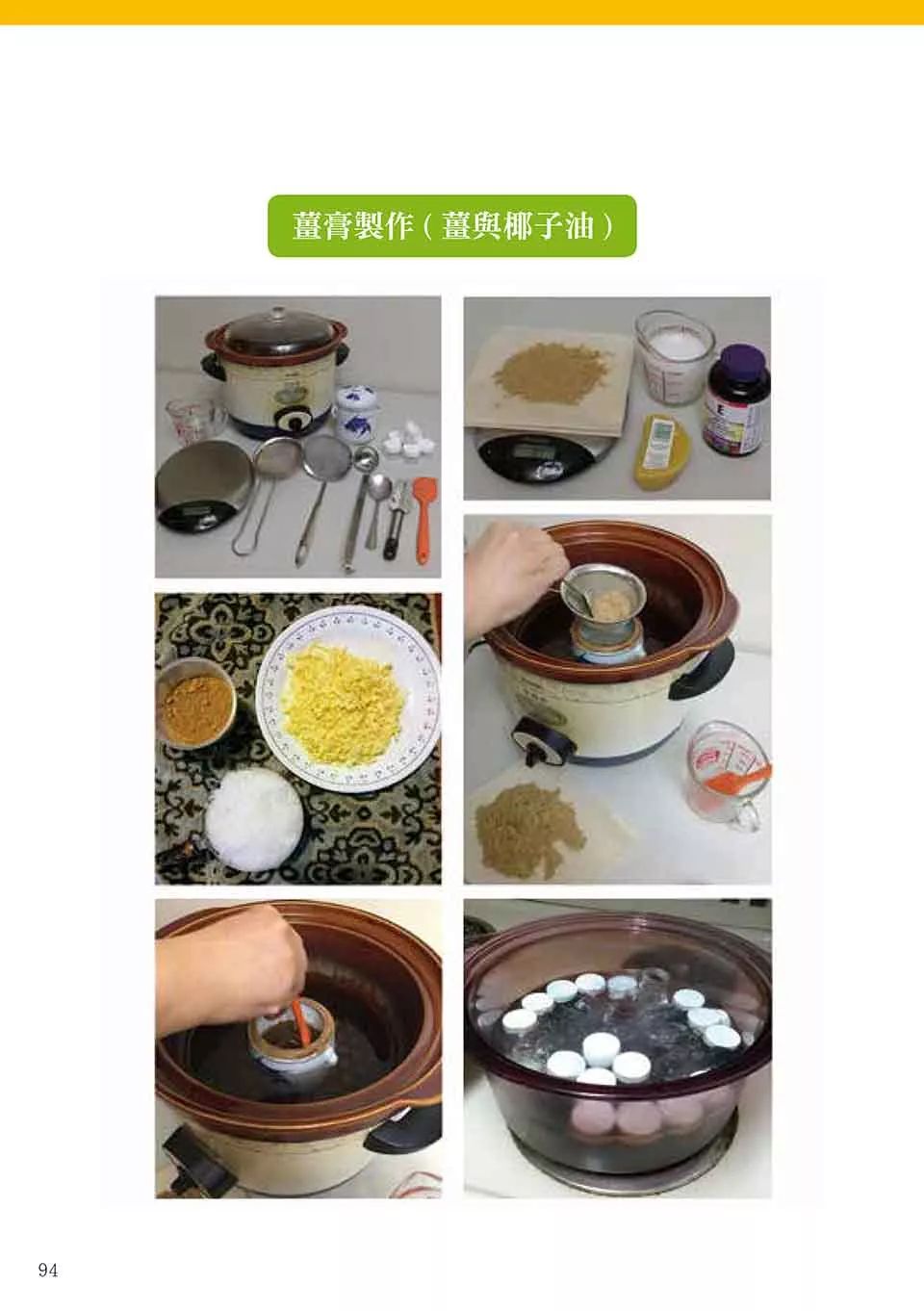 薑膏製作（薑與椰子油）

94