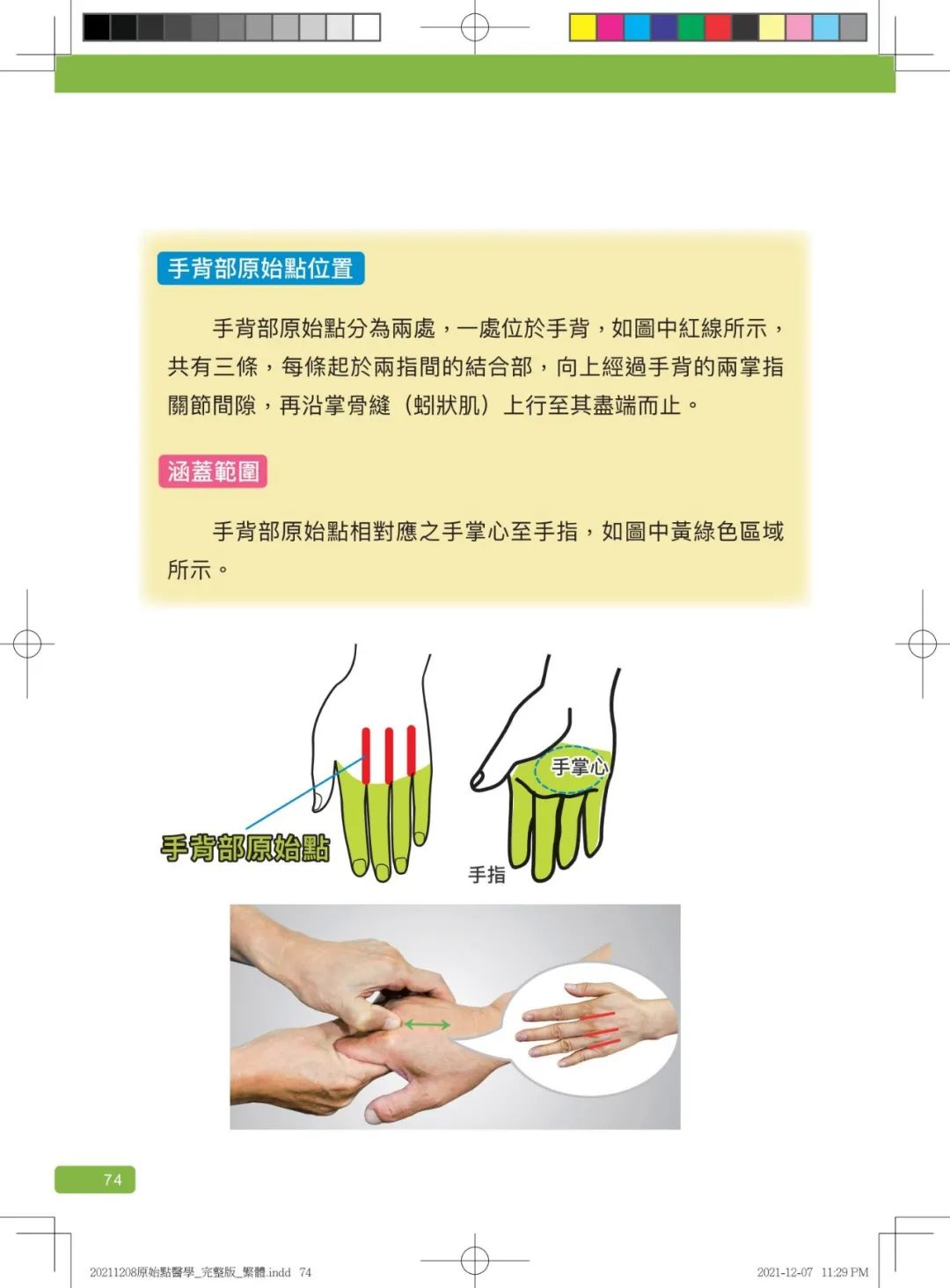 手背部原始點位置

手背部原始點分為兩處，一處位於手背，如圖中紅線所示，共有三條，每條起於兩指間的結合部，向上經過手背的兩掌指關節間隙，再沿掌骨縫（蚓狀肌）上行至其盡端而止。

涵蓋範圍

手背部原始點相對應之手掌心至手指，如圖中黃綠色區域所示。

手背部原始點

手掌心

手指

74

20211208原始點醫學_完整版_繁體.indd 74

2021-12-07 11:29 PM