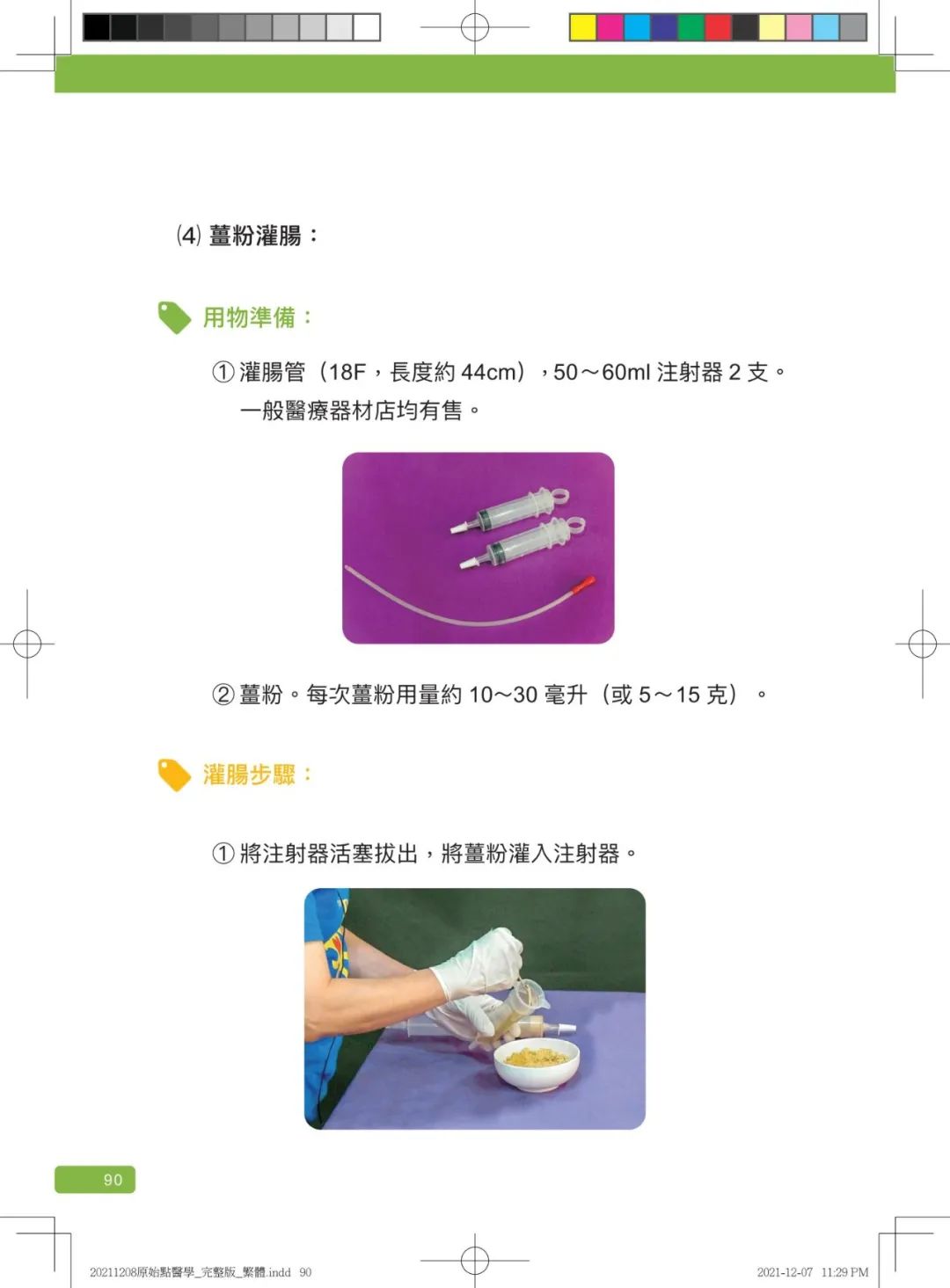 ⑷ 薑粉灌腸：

用物準備：

① 灌腸管（18F，長度約 44cm），50～60ml 注射器 2 支。一般醫療器材店均有售。

② 薑粉。每次薑粉用量約 10～30 毫升（或 5～15 克）。

灌腸步驟：

① 將注射器活塞拔出，將薑粉灌入注射器。

90

20211208原始點醫學_完整版_繁體.indd 90

2021-12-07 11:29 PM