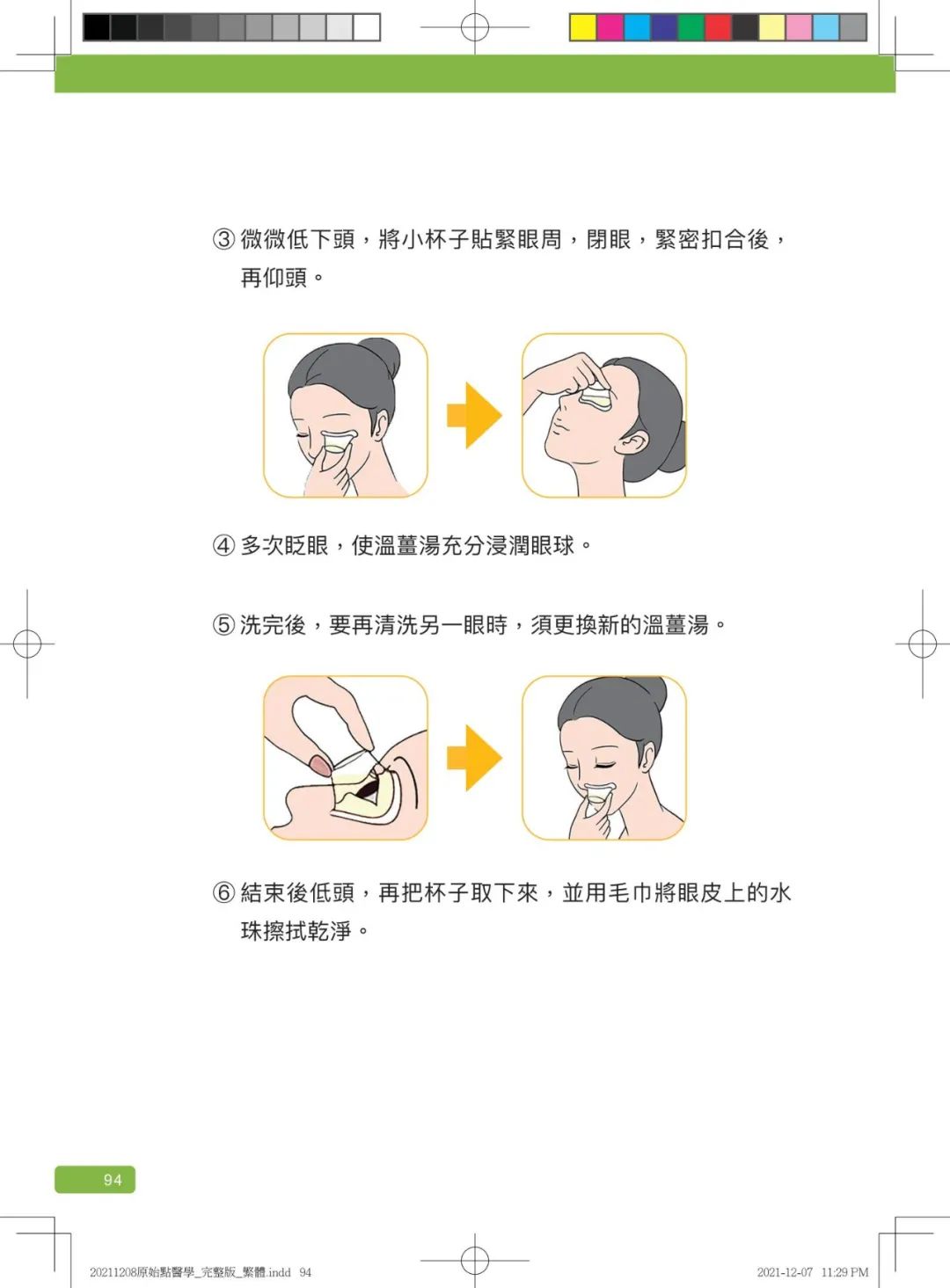 ③ 微微低下頭，將小杯子貼緊眼周，閉眼，緊密扣合後，再仰頭。

④ 多次眨眼，使溫薑湯充分浸潤眼球。

⑤ 洗完後，要再清洗另一眼時，須更換新的溫薑湯。

⑥ 結束後低頭，再把杯子取下來，並用毛巾將眼皮上的水珠擦拭乾淨。

94

20211208原始點醫學_完整版_繁體.indd 94

2021-12-07 11:29 PM