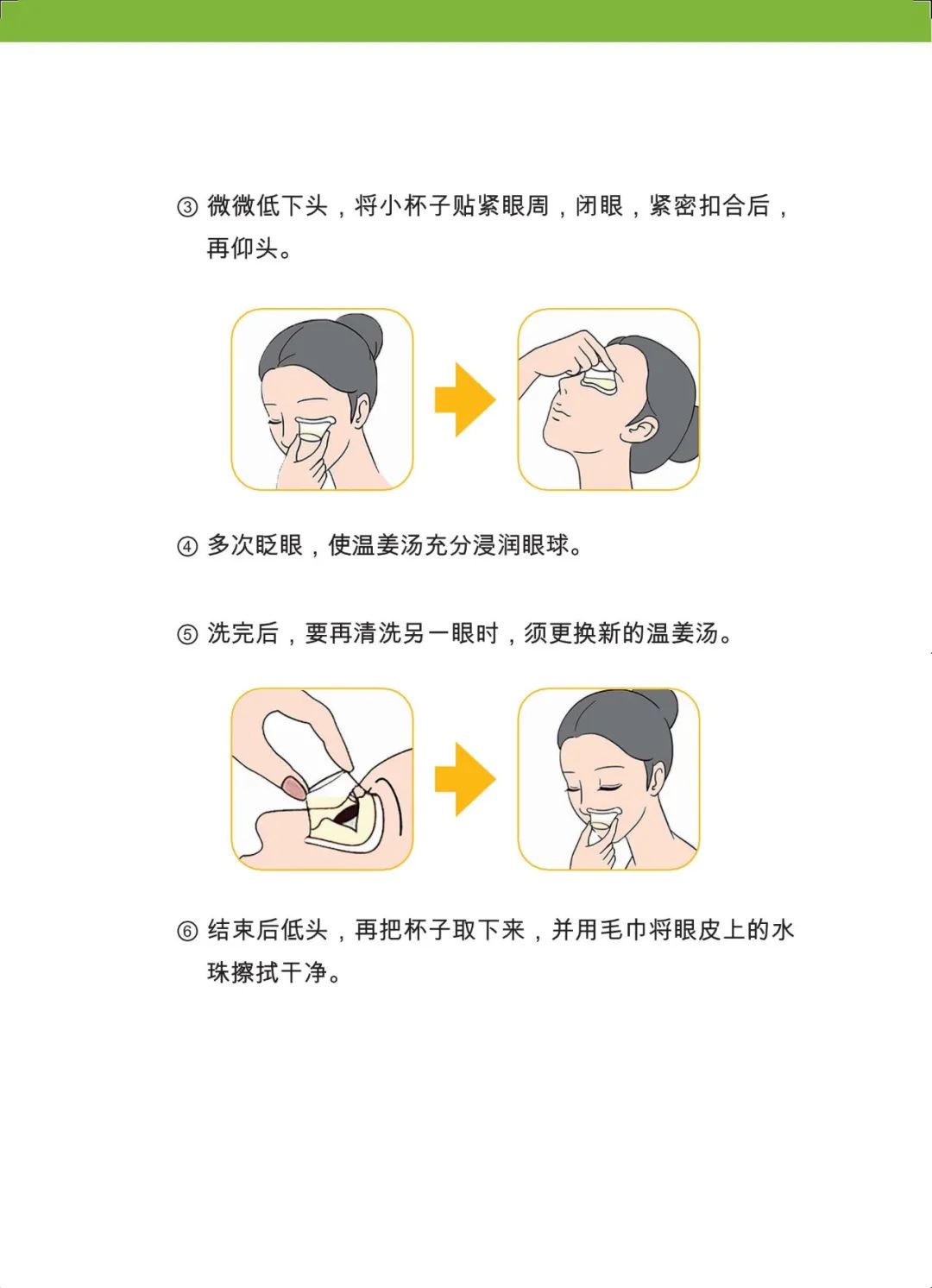 ③ 微微低下头，将小杯子贴紧眼周，闭眼，紧密扣合后，再仰头。

④ 多次眨眼，使温姜汤充分浸润眼球。

⑤ 洗完后，要再清洗另一眼时，须更换新的温姜汤。

⑥ 结束后低头，再把杯子取下来，并用毛巾将眼皮上的水珠擦拭干净。