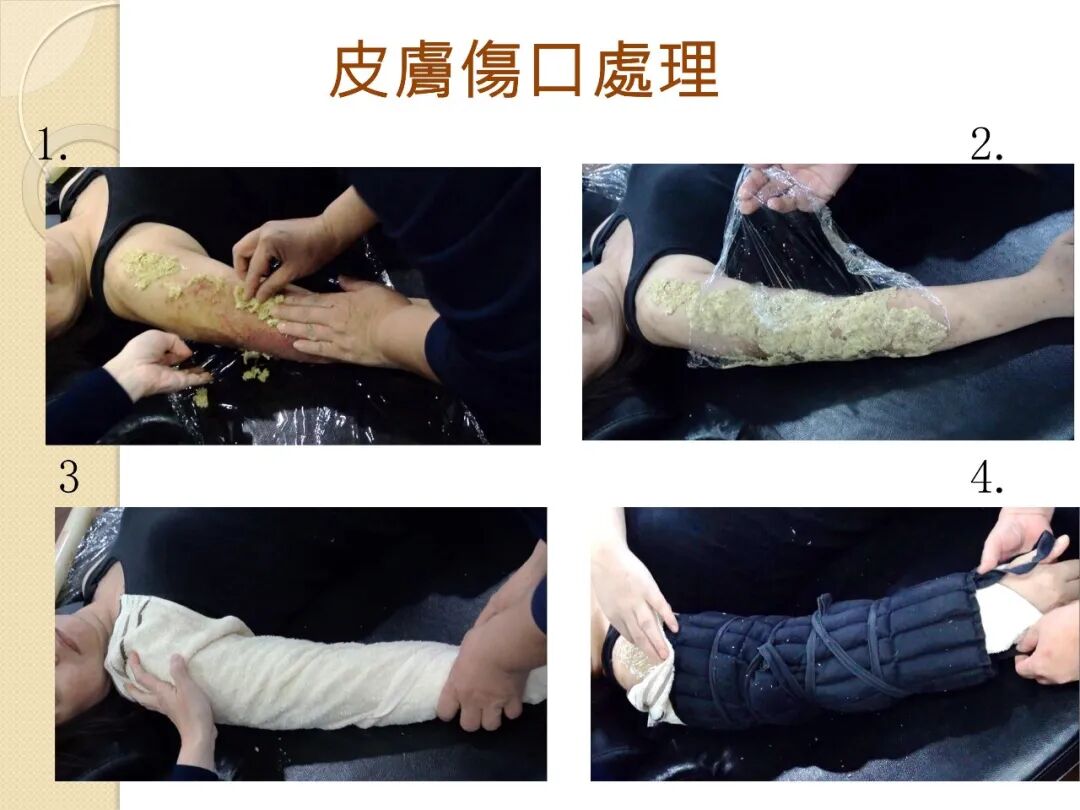 皮膚傷口處理

1.

2.

3

4.