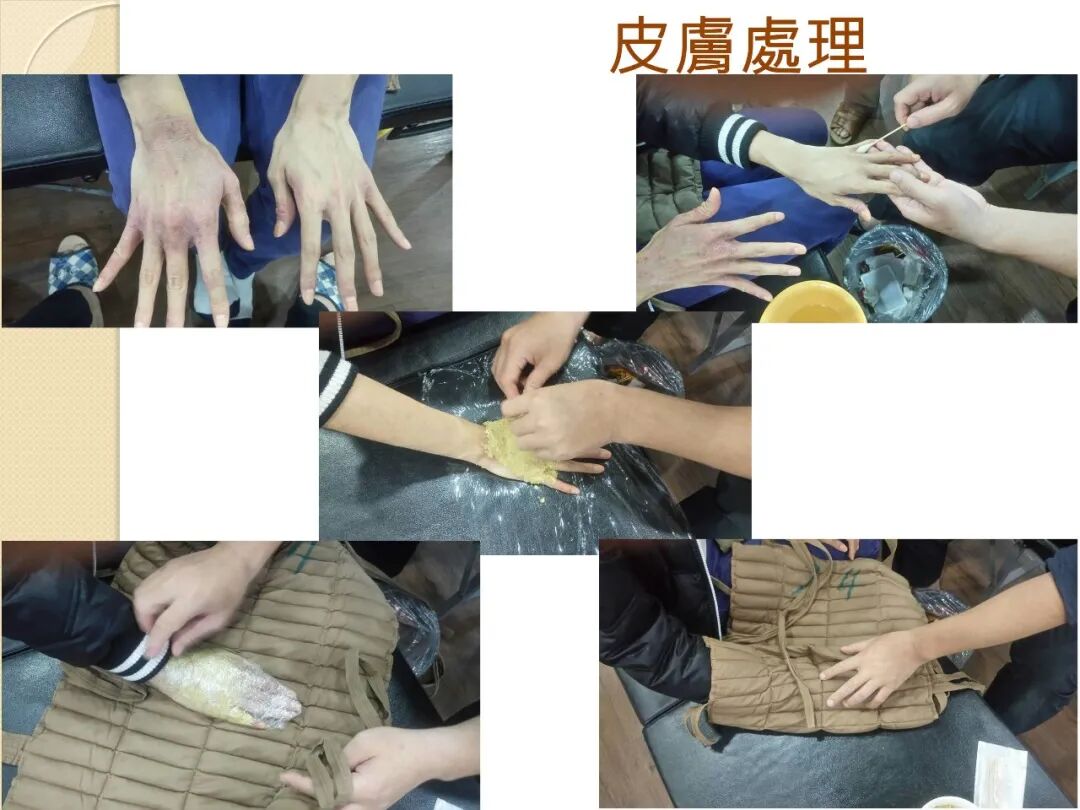 皮膚處理